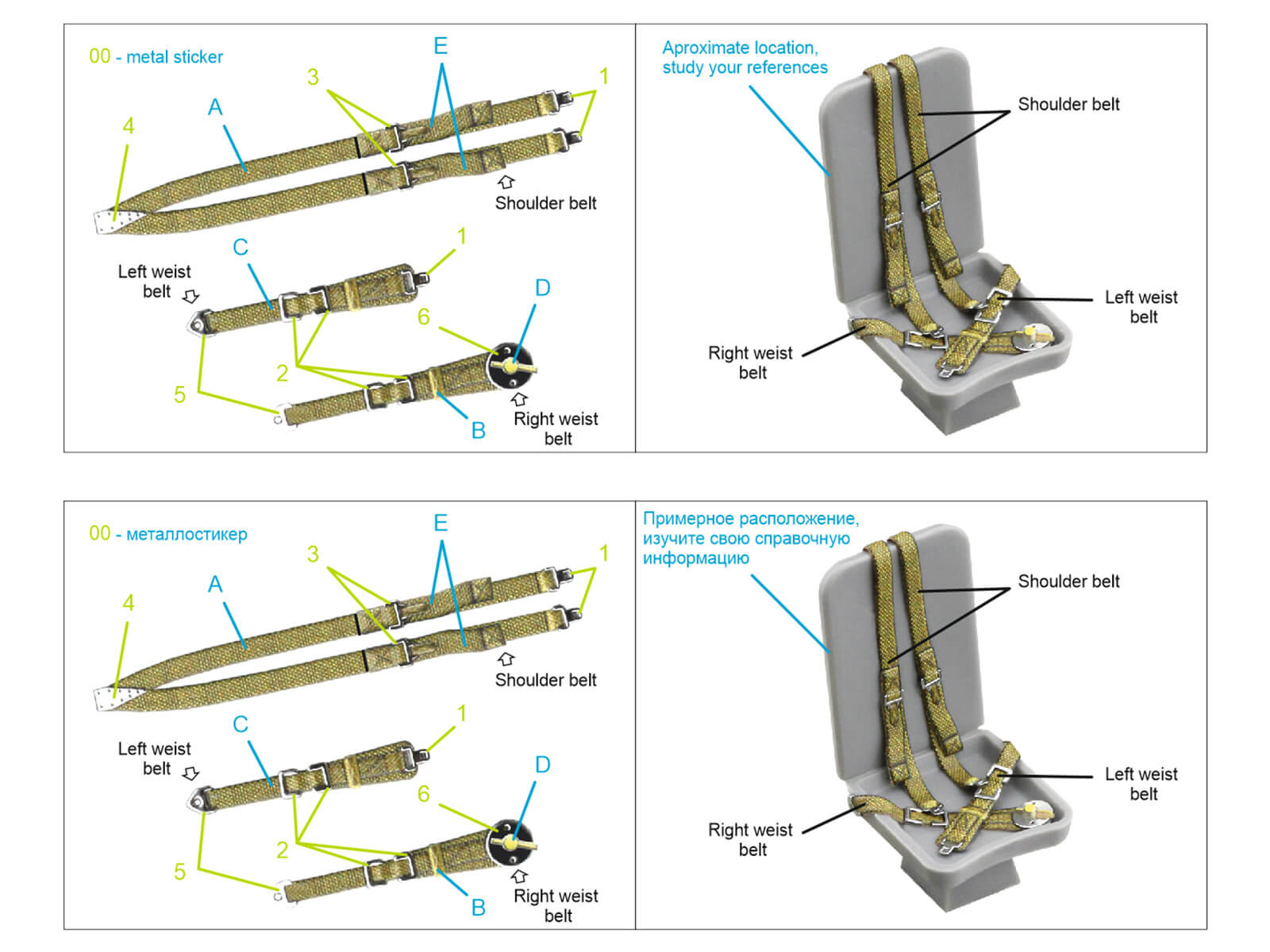 00 - metal sticker

E

3

1

A

4

Shoulder belt

C

1

Left weist belt

D

6

2

5

B

Right weist belt

Aproximate location, study your references

Shoulder belt

Left weist belt

Right weist belt

00 - металлостикер

E

3

1

A

4

Shoulder belt

C

1

Left weist belt

D

6

2

5

B

Right weist belt

Примерное расположение, изучите свою справочную информацию

Shoulder belt

Left weist belt

Right weist belt