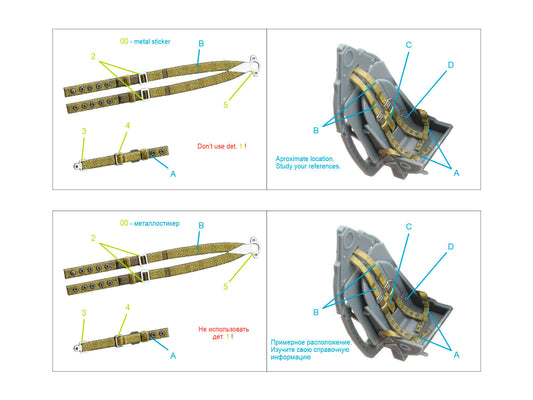 00 - metal sticker

B

2

5

3

4

Don't use det. 1 !

A

C

D

B

Aproximate location.
Study your references.

A

00 - металлостикер

B

2

5

3

4

Не использовать дет. 1 !

A

C

D

B

Примерное расположение.
Изучите свою справочную информацию

A