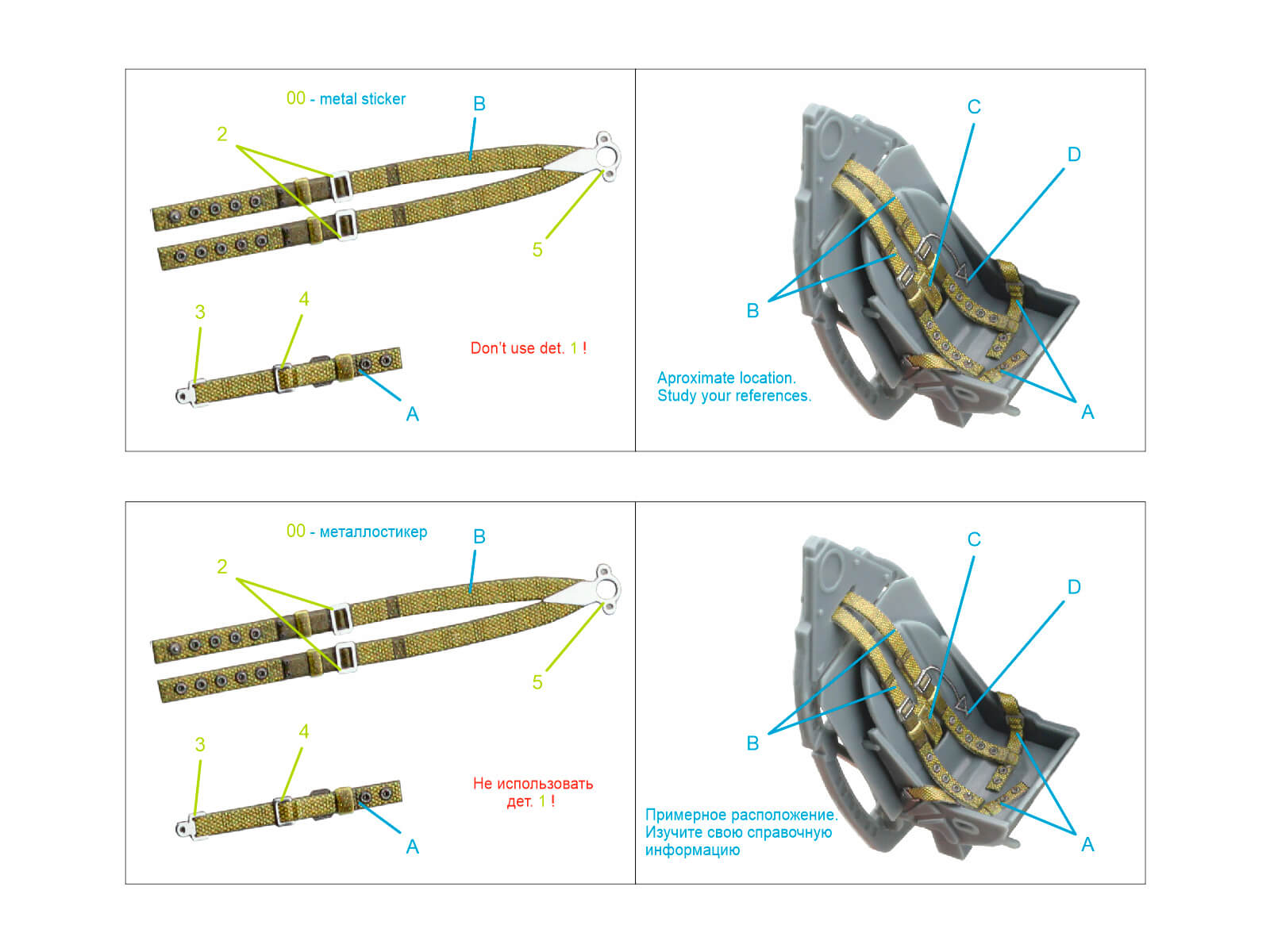 00 - metal sticker

B

2

5

3

4

Don't use det. 1 !

A

C

D

B

Aproximate location.
Study your references.

A

00 - металлостикер

B

2

5

3

4

Не использовать дет. 1 !

A

C

D

B

Примерное расположение.
Изучите свою справочную информацию

A