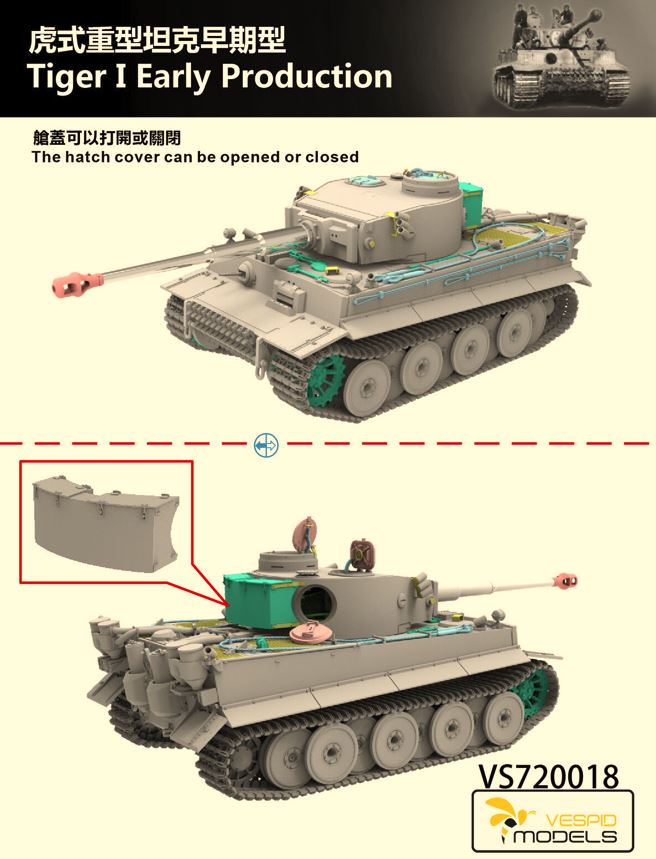 虎式重型坦克早期型
Tiger I Early Production

艙蓋可以打開或關閉
The hatch cover can be opened or closed

VS720018

VESPID
MODELS