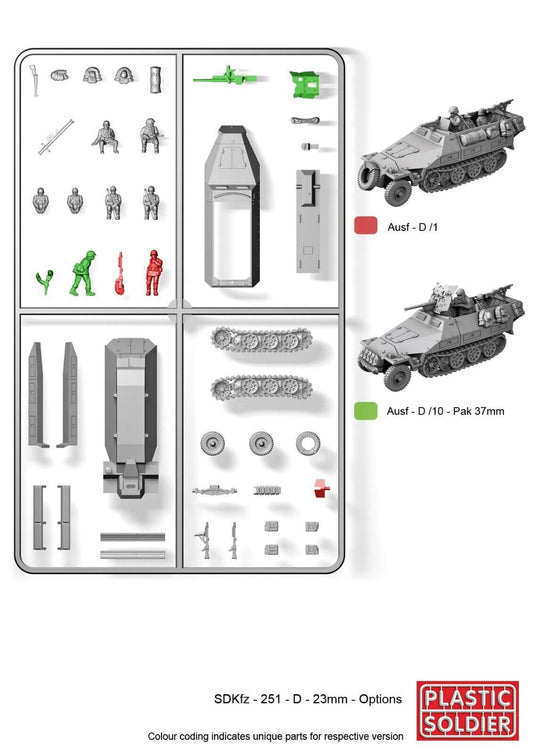 Ausf - D /1

Ausf - D /10 - Pak 37mm

SDKfz - 251 - D - 23mm - Options

PLASTIC SOLDIER

Colour coding indicates unique parts for respective version