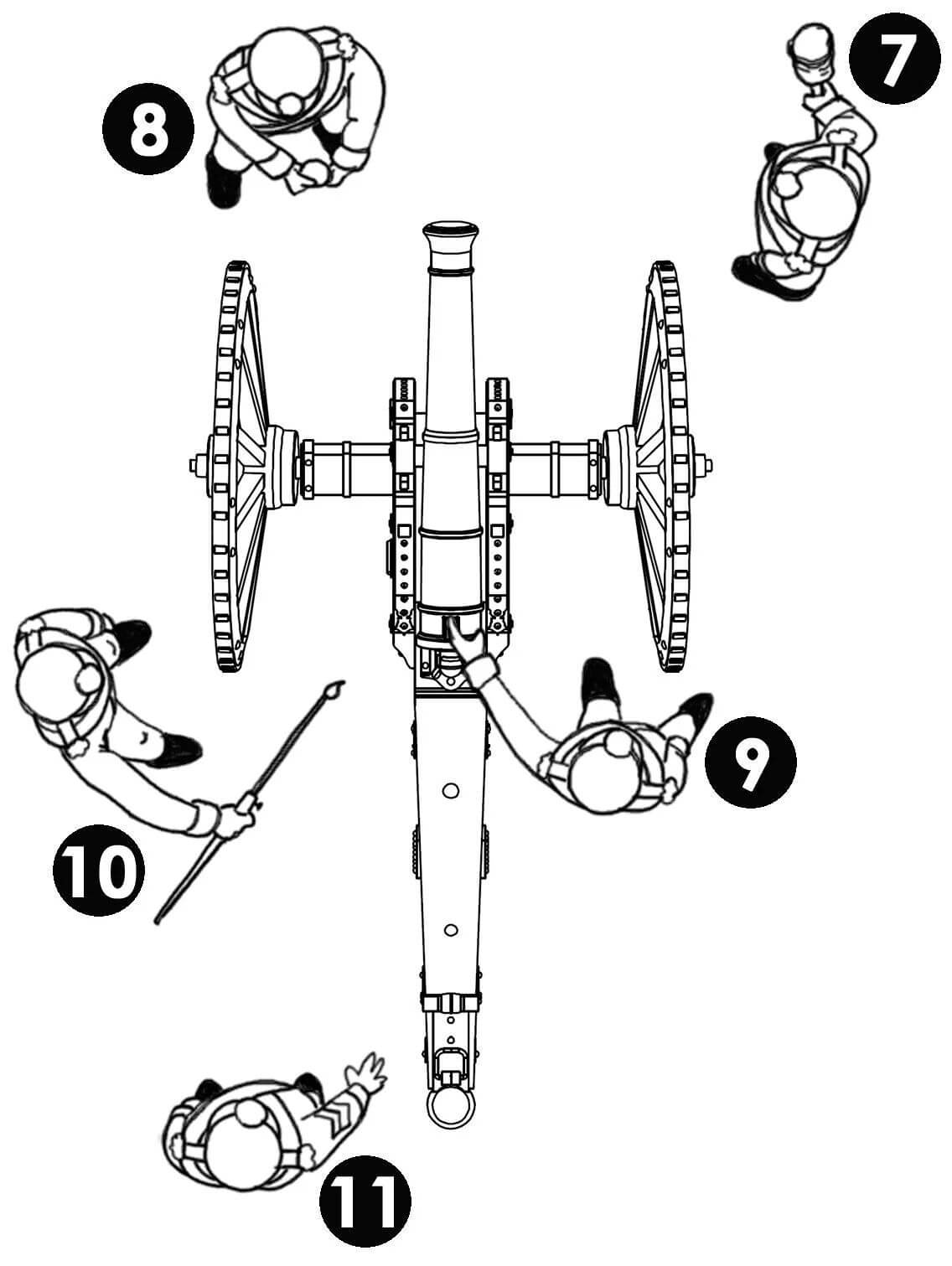 8

7

9

10

11