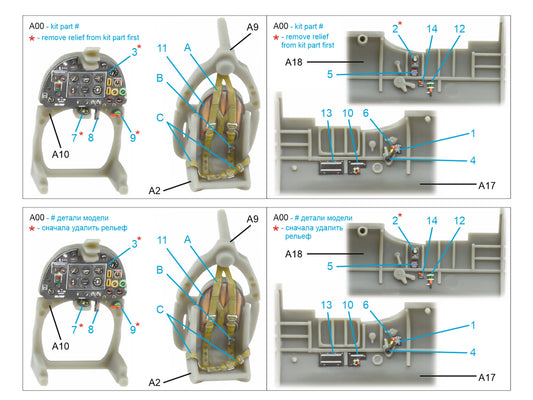 A00 - kit part #
★ - remove relief from kit part first

3★
7★ 8 9★
A10

A9
11 A
B
C
A2

A00 - kit part #
★ - remove relief from kit part first

2★ 14 12
A18
5

13 10 6
1
4
A17

A00 - # детали модели
★ - сначала удалить рельеф

3★
7★ 8 9★
A10

A9
11 A
B
C
A2

A00 - # детали модели
★ - сначала удалить рельеф

2★ 14 12
A18
5

13 10 6
1
4
A17