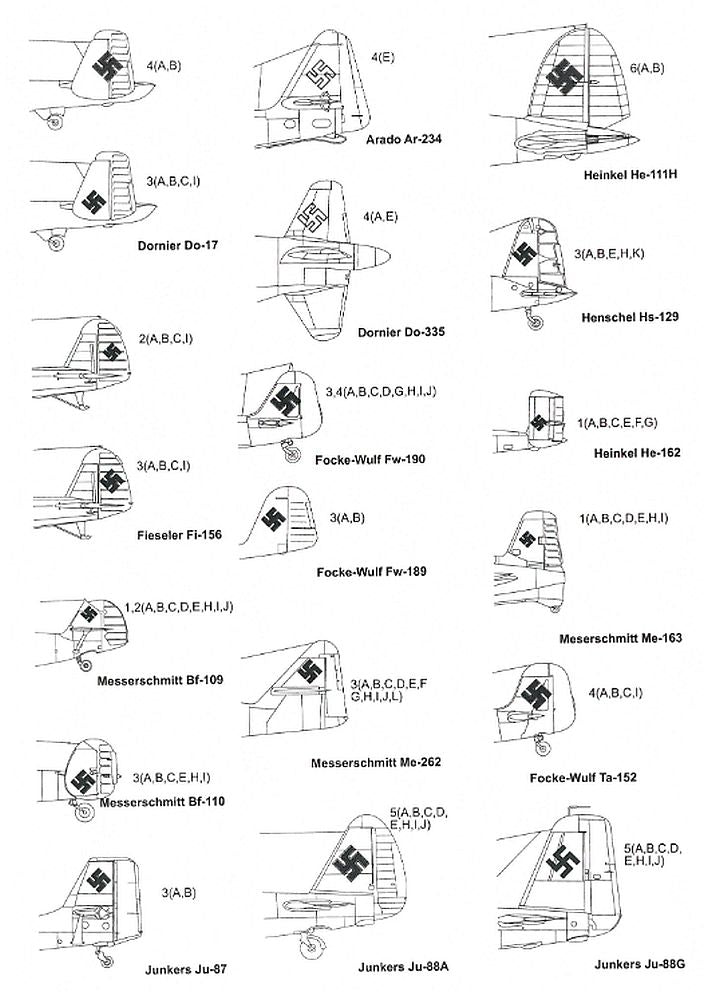 4(A,B)

3(A,B,C,I)

Dornier Do-17

2(A,B,C,I)

3(A,B,C,I)

Fieseler Fi-156

1,2(A,B,C,D,E,H,I,J)

Messerschmitt Bf-109

3(A,B,C,E,H,I)

Messerschmitt Bf-110

3(A,B)

Junkers Ju-87

4(E)

Arado Ar-234

4(A,E)

Dornier Do-335

3,4(A,B,C,D,G,H,I,J)

Focke-Wulf Fw-190

3(A,B)

Focke-Wulf Fw-189

3(A,B,C,D,E,F G,H,I,J,L)

Messerschmitt Me-262

5(A,B,C,D, E,H,I,J)

Junkers Ju-88A

6(A,B)

Heinkel He-111H

3(A,B,E,H,K)

Henschel Hs-129

1(A,B,C,E,F,G)

Heinkel He-162

1(A,B,C,D,E,H,I)

Meserschmitt Me-163

4(A,B,C,I)

Focke-Wulf Ta-152

5(A,B,C,D, E,H,I,J)

Junkers Ju-88G